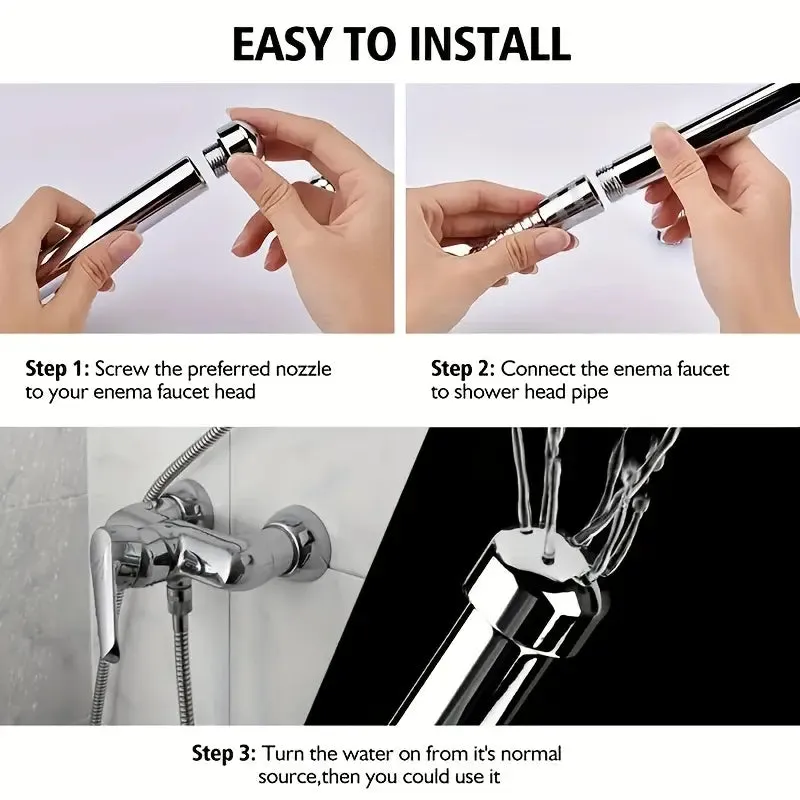 EASY TO INSTALL

Step 1: Screw the preferred nozzle to your enema faucet head

Step 2: Connect the enema faucet to shower head pipe

Step 3: Turn the water on from it's normal source,then you could use it