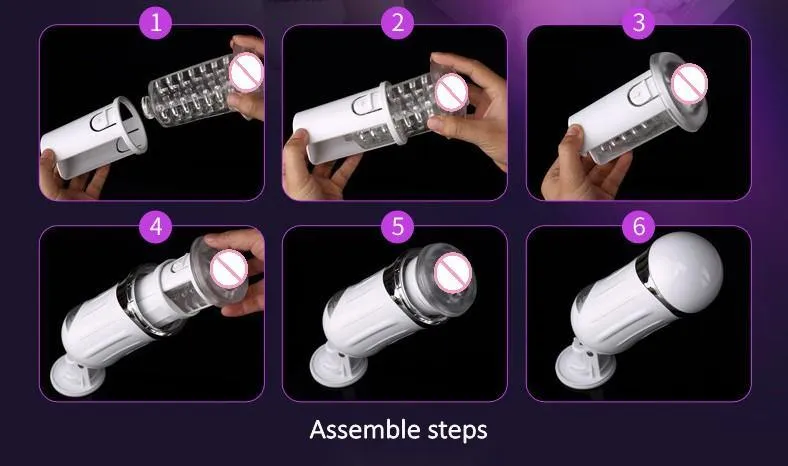 1

2

3

4

5

6

Assemble steps